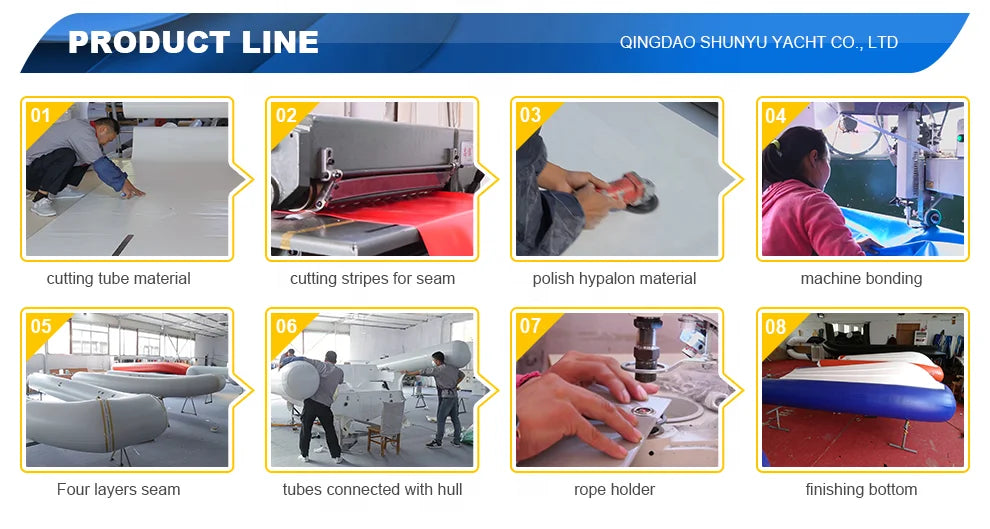 PRODUCT LINE

QINGDAO SHUNYU YACHT CO., LTD

01
cutting tube material

02
cutting stripes for seam

03
polish hypalon material

04
machine bonding

05
Four layers seam

06
tubes connected with hull

07
rope holder

08
finishing bottom